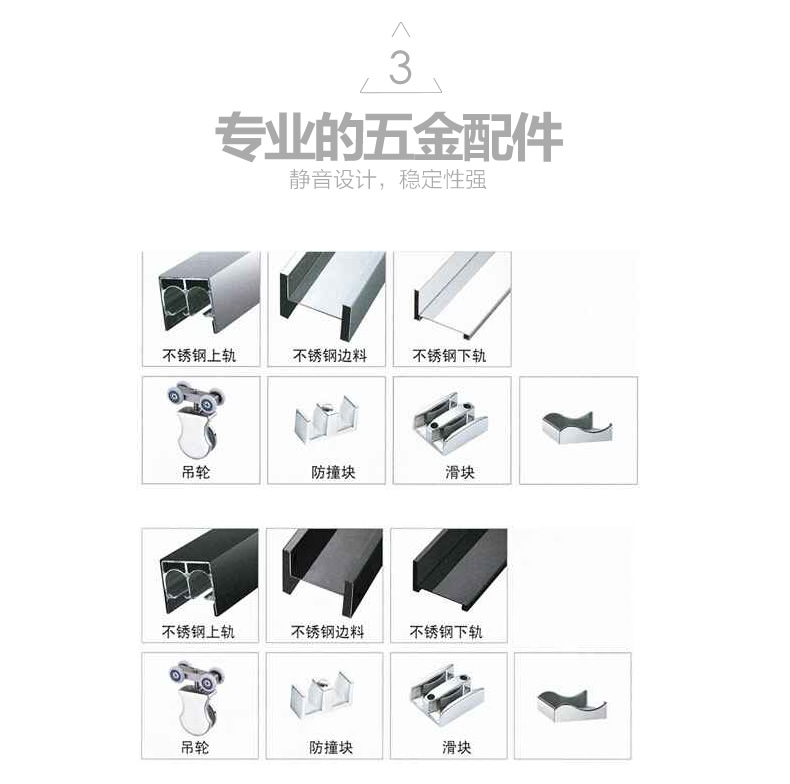 3

专业的五金配件

静音设计，稳定性强

不锈钢上轨

不锈钢边料

不锈钢下轨

吊轮

防撞块

滑块

不锈钢上轨

不锈钢边料

不锈钢下轨

吊轮

防撞块

滑块