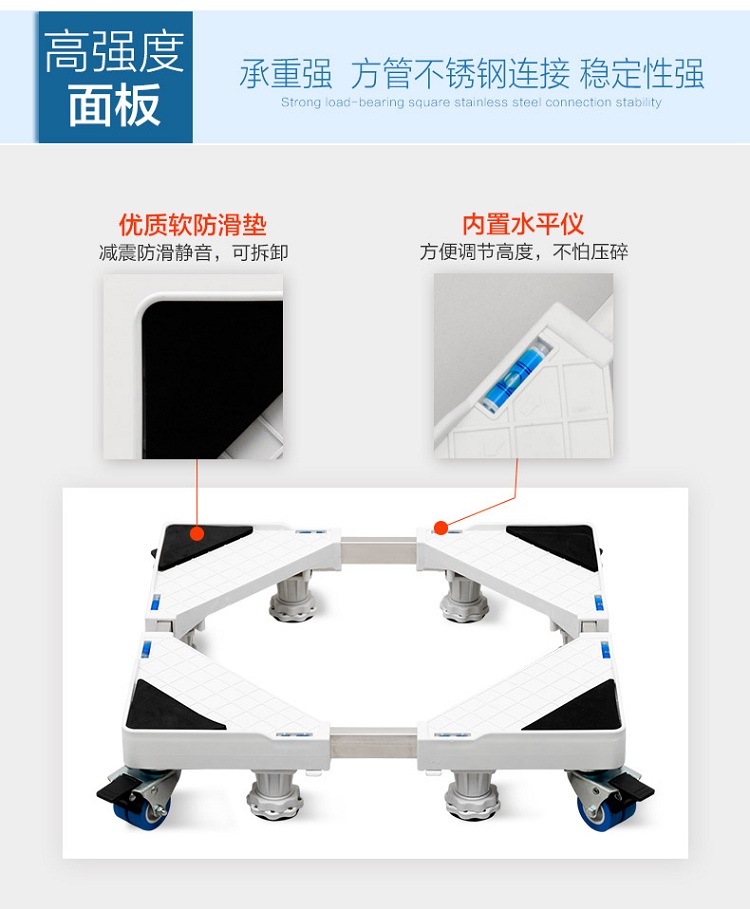 高强度
面板

承重强 方管不锈钢连接 稳定性强
Strong load-bearing square stainless steel connection stability

优质软防滑垫
减震防滑静音，可拆卸

内置水平仪
方便调节高度，不怕压碎