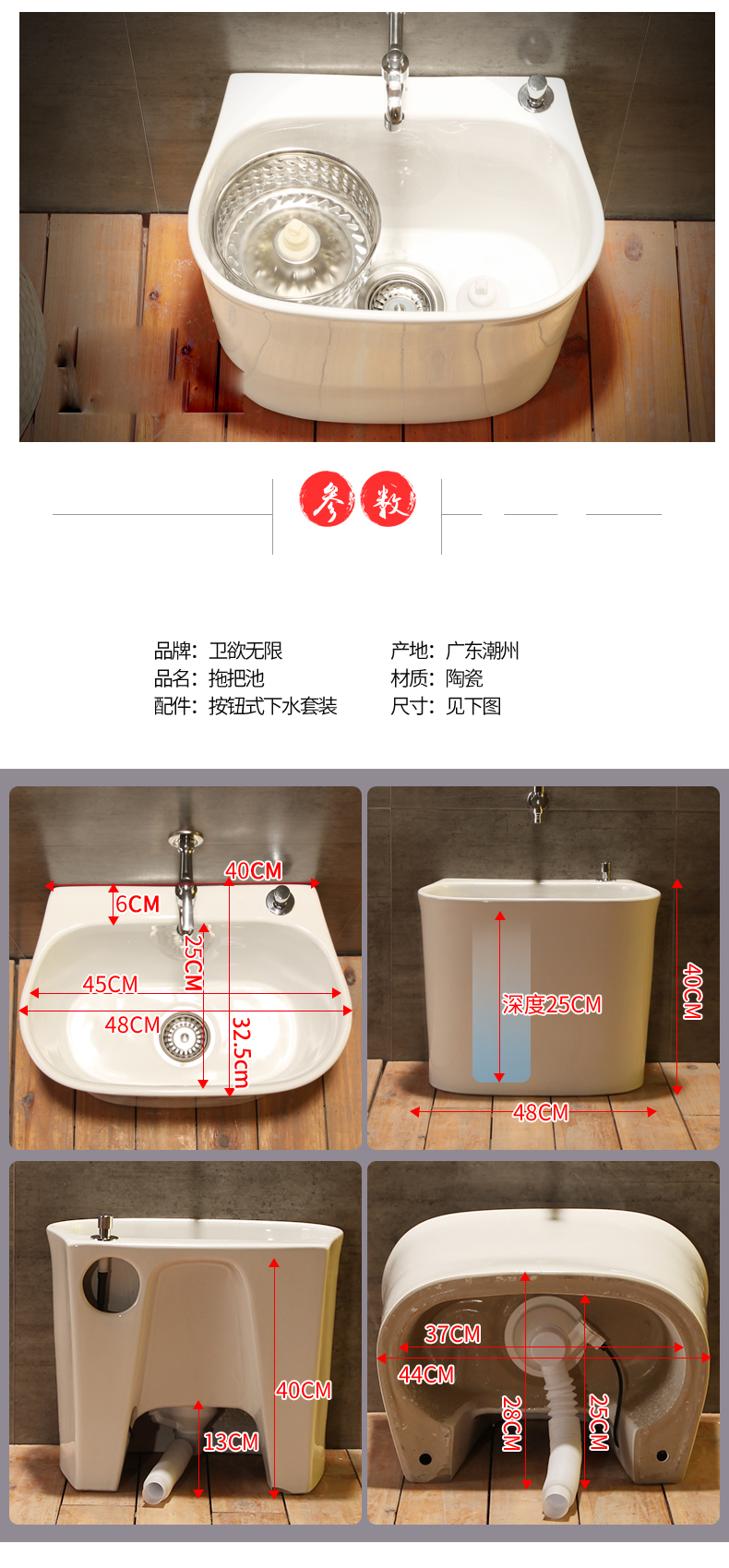 参 数

品牌：卫欲无限
品名：拖把池
配件：按钮式下水套装

产地：广东潮州
材质：陶瓷
尺寸：见下图

40CM
6CM
25CM
45CM
48CM
32.5cm

深度25CM
40CM
48CM

40CM
13CM

37CM
44CM
28CM
25CM