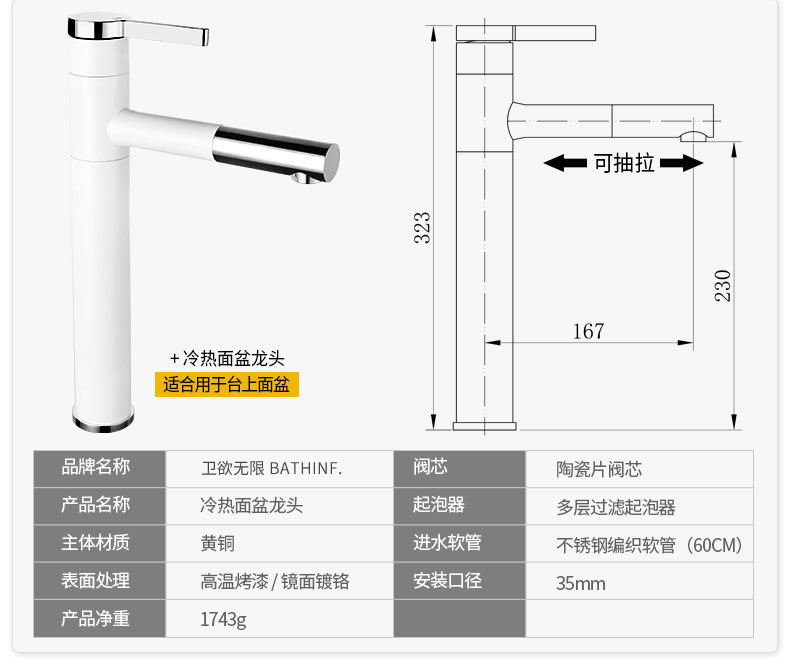 +冷热面盆龙头
适合用于台上面盆

可抽拉

323

230

167

| 品牌名称 | 卫欲无限 BATHINF. | 阀芯 | 陶瓷片阀芯 |
|---|---|---|---|
| 产品名称 | 冷热面盆龙头 | 起泡器 | 多层过滤起泡器 |
| 主体材质 | 黄铜 | 进水软管 | 不锈钢编织软管（60CM） |
| 表面处理 | 高温烤漆 / 镜面镀铬 | 安装口径 | 35mm |
| 产品净重 | 1743g | | |