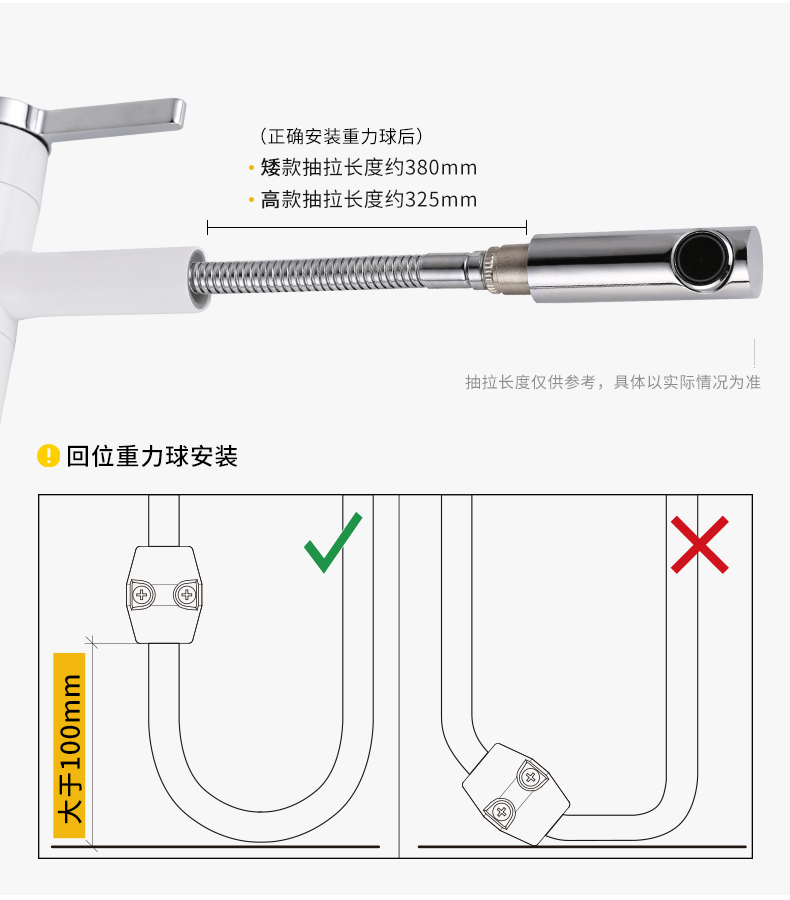 （正确安装重力球后）

• 矮款抽拉长度约380mm

• 高款抽拉长度约325mm

抽拉长度仅供参考，具体以实际情况为准

回位重力球安装

大于100mm