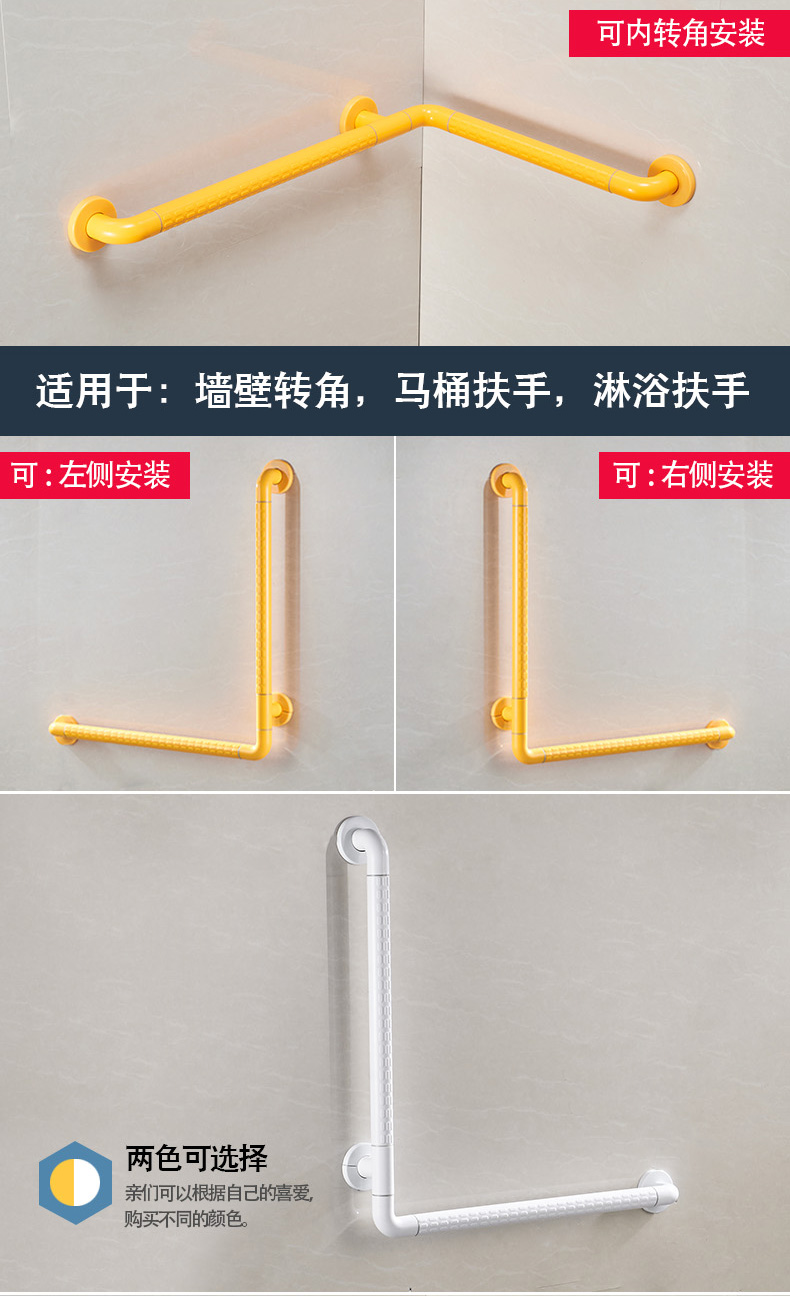 可内转角安装

适用于：墙壁转角，马桶扶手，淋浴扶手

可：左侧安装

可：右侧安装

两色可选择

亲们可以根据自己的喜爱，购买不同的颜色。