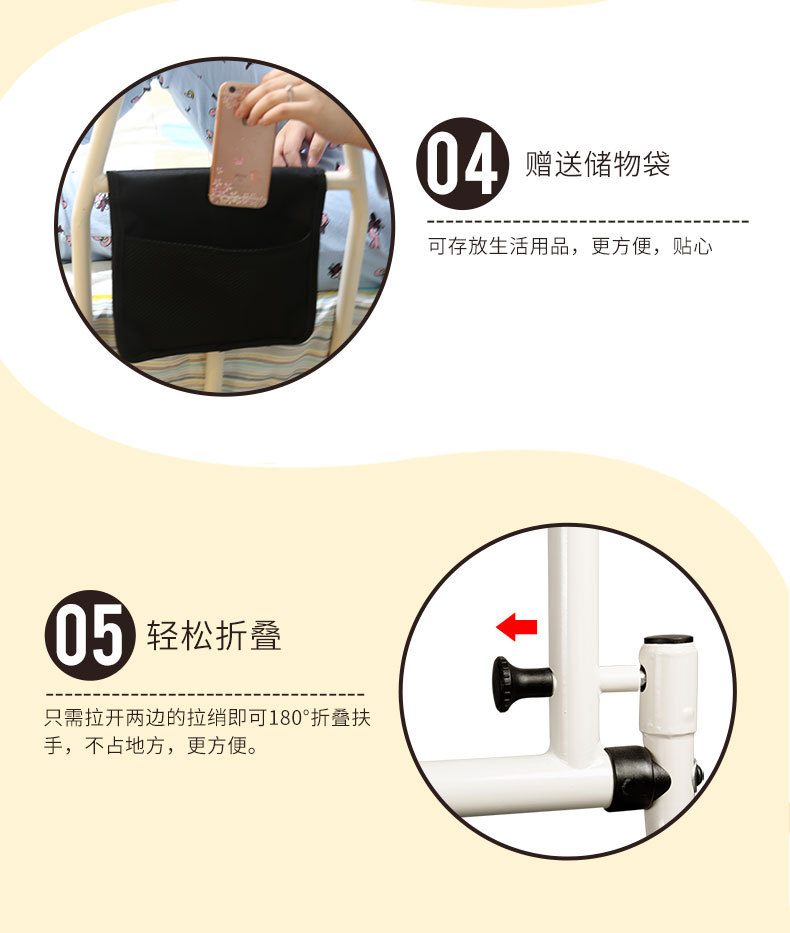 04 赠送储物袋

可存放生活用品，更方便，贴心

05 轻松折叠

只需拉开两边的拉销即可180°折叠扶手，不占地方，更方便。