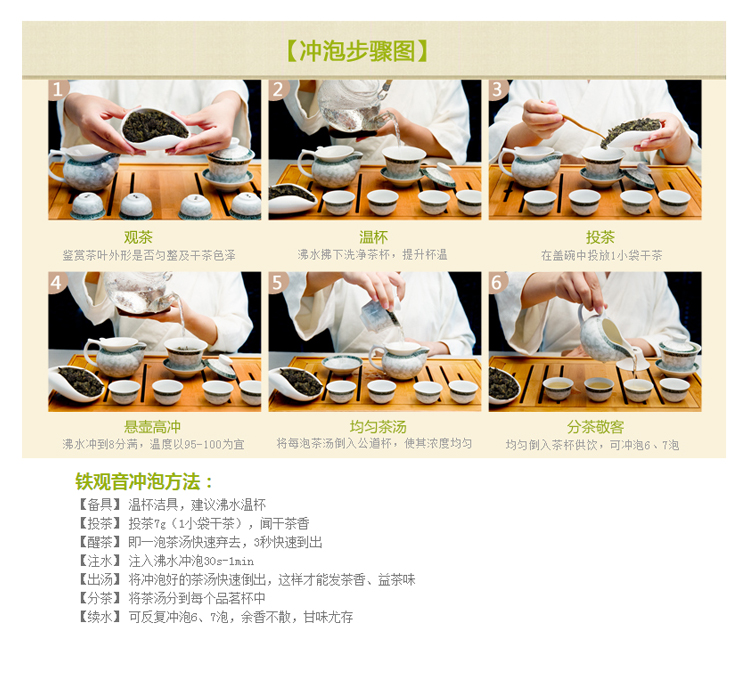 【冲泡步骤图】

1

观茶
鉴赏茶叶外形是否匀整及干茶色泽

2

温杯
沸水拂下洗净茶杯，提升杯温

3

投茶
在盖碗中投放1小袋干茶

4

悬壶高冲
沸水冲到8分满，温度以95-100为宜

5

均匀茶汤
将每泡茶汤倒入公道杯，使其浓度均匀

6

分茶敬客
均匀倒入茶杯供饮，可冲泡6、7泡

铁观音冲泡方法：
【备具】温杯洁具，建议沸水温杯
【投茶】投茶7g（1小袋干茶），闻干茶香
【醒茶】即一泡茶汤快速弃去，3秒快速到出
【注水】注入沸水冲泡30s-1min
【出汤】将冲泡好的茶汤快速倒出，这样才能发茶香、益茶味
【分茶】将茶汤分到每个品茗杯中
【续水】可反复冲泡6、7泡，余香不散，甘味尤存